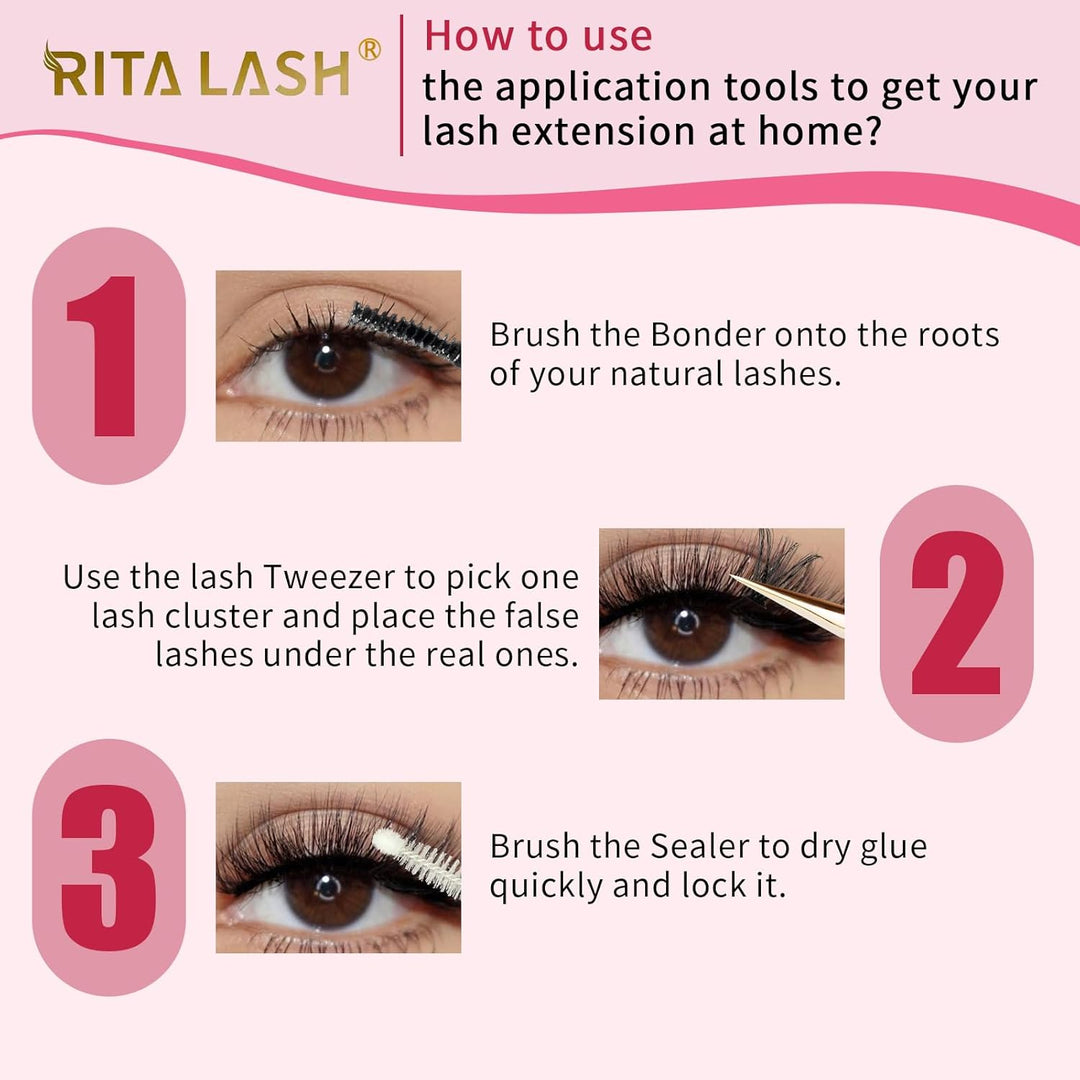 RITA LASH®

How to use
the application tools to get your lash extension at home?

1

Brush the Bonder onto the roots of your natural lashes.

Use the lash Tweezer to pick one lash cluster and place the false lashes under the real ones.

2

3

Brush the Sealer to dry glue quickly and lock it.