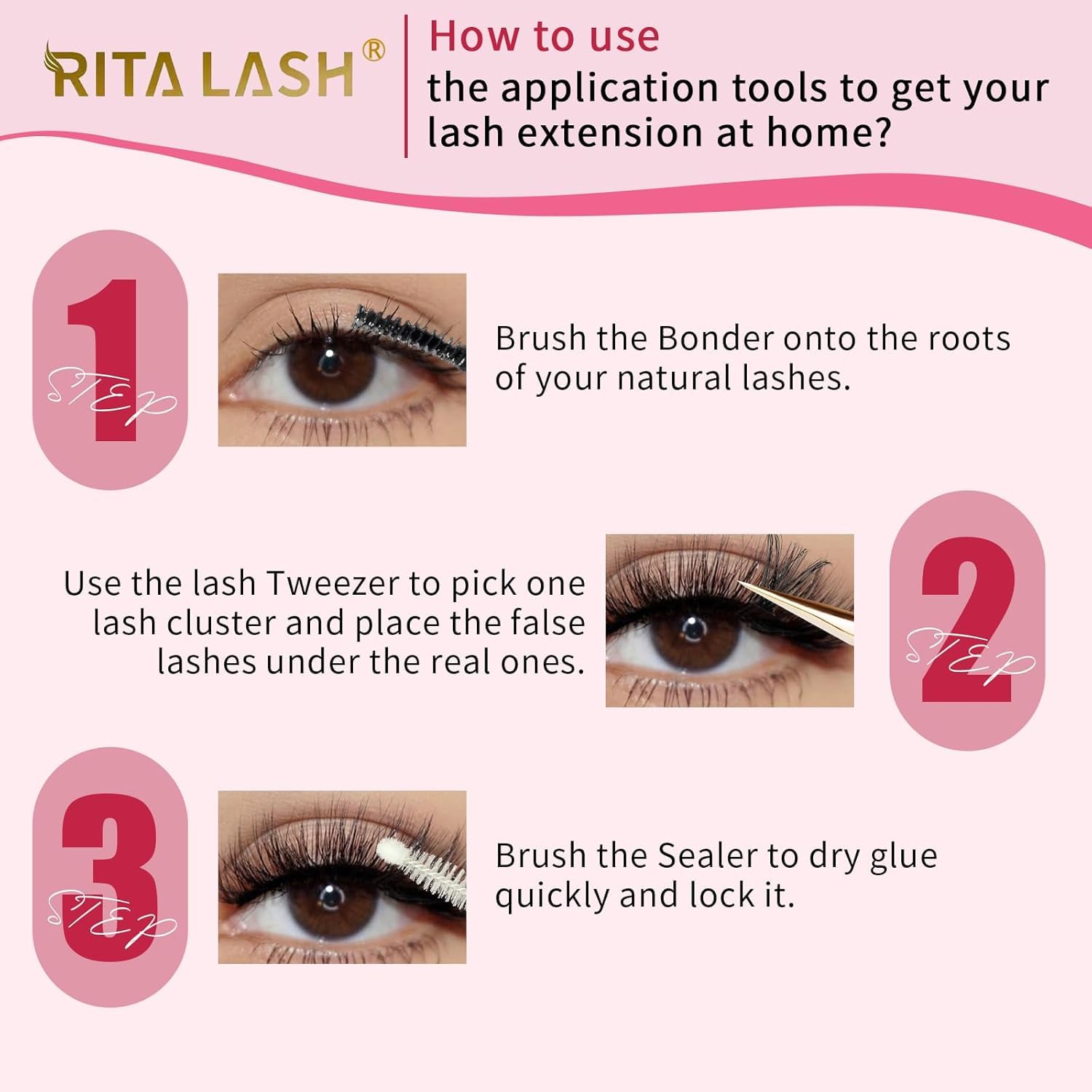 RITA LASH®

How to use
the application tools to get your lash extension at home?

1
STEP

Brush the Bonder onto the roots of your natural lashes.

Use the lash Tweezer to pick one lash cluster and place the false lashes under the real ones.

2
STEP

3
STEP

Brush the Sealer to dry glue quickly and lock it.