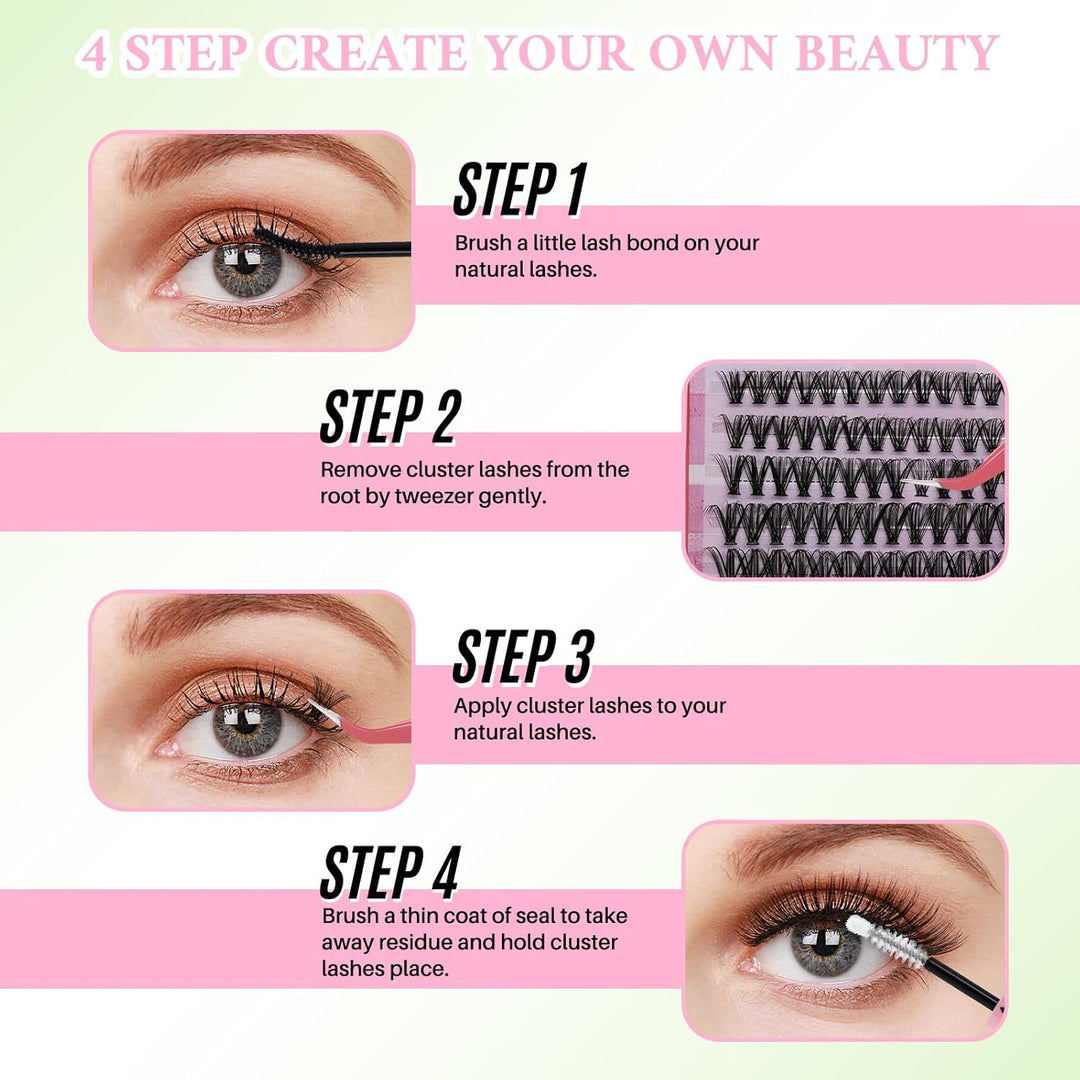 4 STEP CREATE YOUR OWN BEAUTY

STEP 1
Brush a little lash bond on your natural lashes.

STEP 2
Remove cluster lashes from the root by tweezer gently.

STEP 3
Apply cluster lashes to your natural lashes.

STEP 4
Brush a thin coat of seal to take away residue and hold cluster lashes place.