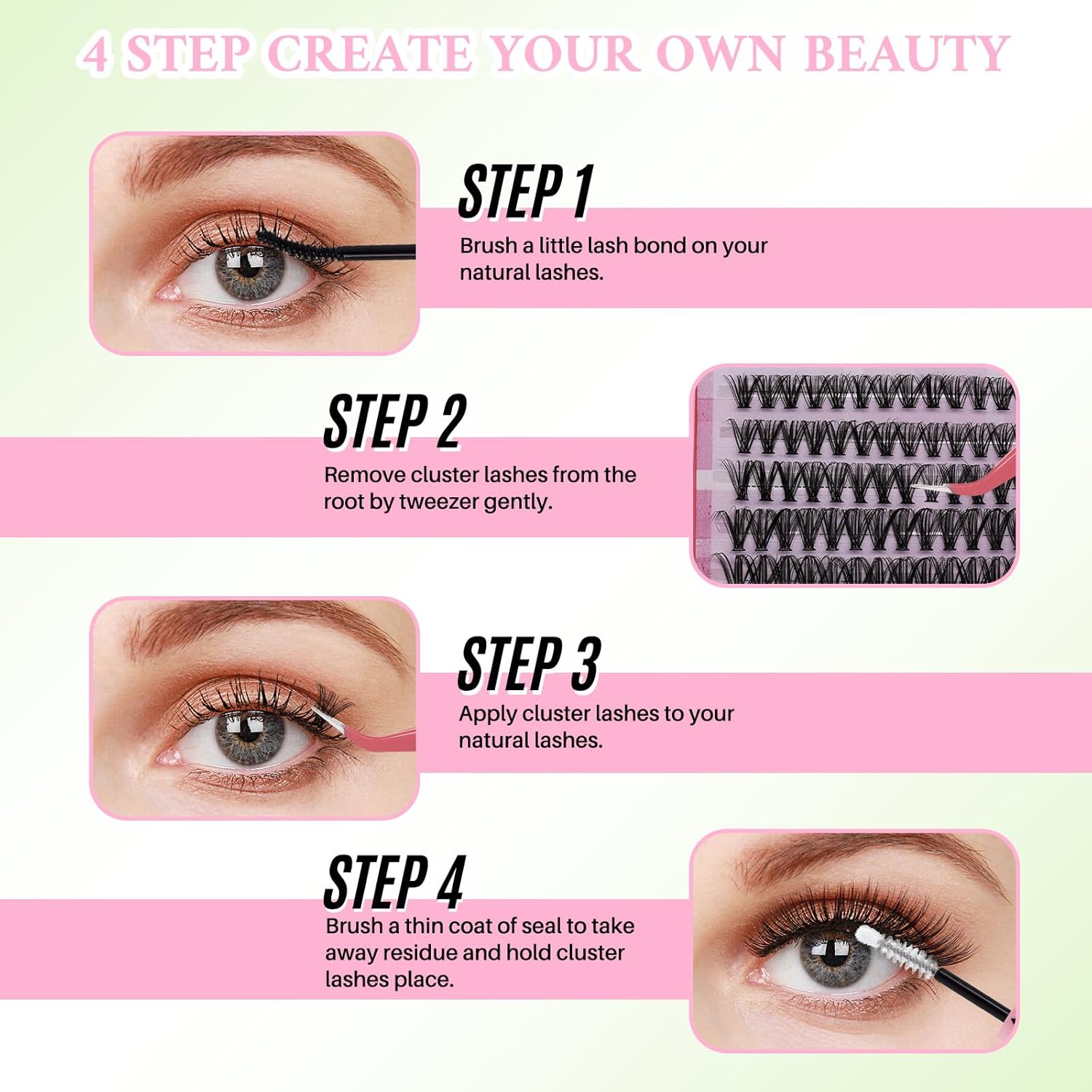 4 STEP CREATE YOUR OWN BEAUTY

STEP 1
Brush a little lash bond on your natural lashes.

STEP 2
Remove cluster lashes from the root by tweezer gently.

STEP 3
Apply cluster lashes to your natural lashes.

STEP 4
Brush a thin coat of seal to take away residue and hold cluster lashes place.