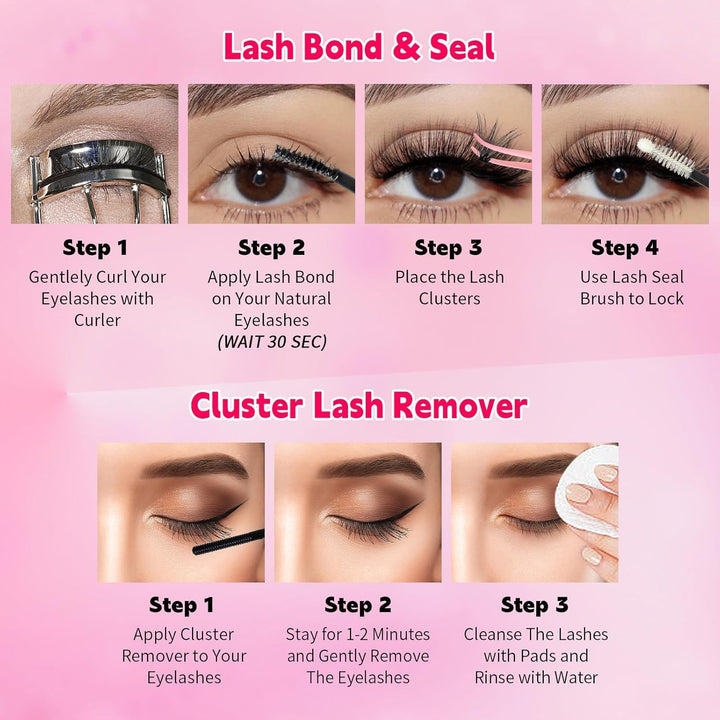 Lash Bond & Seal

Step 1
Gentlely Curl Your Eyelashes with Curler

Step 2
Apply Lash Bond on Your Natural Eyelashes
(WAIT 30 SEC)

Step 3
Place the Lash Clusters

Step 4
Use Lash Seal Brush to Lock

Cluster Lash Remover

Step 1
Apply Cluster Remover to Your Eyelashes

Step 2
Stay for 1-2 Minutes and Gently Remove The Eyelashes

Step 3
Cleanse The Lashes with Pads and Rinse with Water