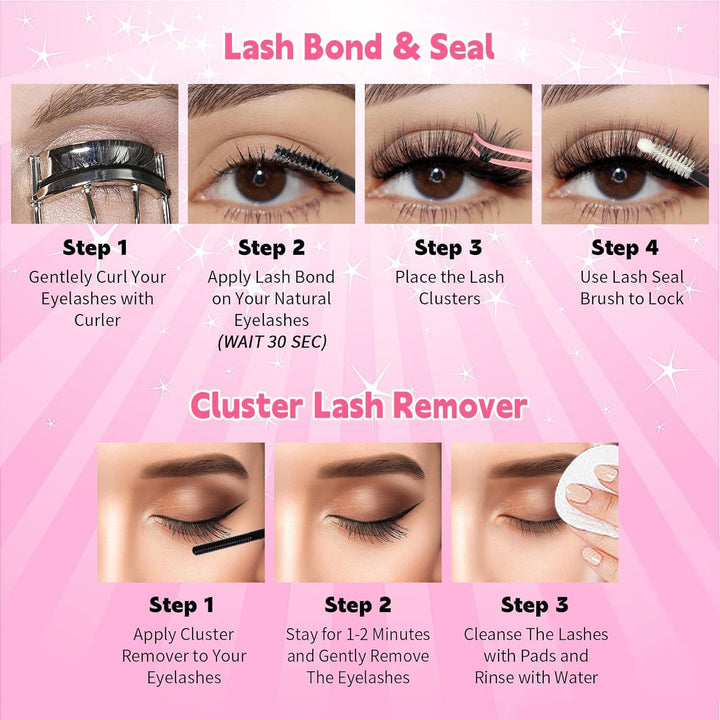 Lash Bond & Seal

Step 1
Gentlely Curl Your Eyelashes with Curler

Step 2
Apply Lash Bond on Your Natural Eyelashes
(WAIT 30 SEC)

Step 3
Place the Lash Clusters

Step 4
Use Lash Seal Brush to Lock

Cluster Lash Remover

Step 1
Apply Cluster Remover to Your Eyelashes

Step 2
Stay for 1-2 Minutes and Gently Remove The Eyelashes

Step 3
Cleanse The Lashes with Pads and Rinse with Water