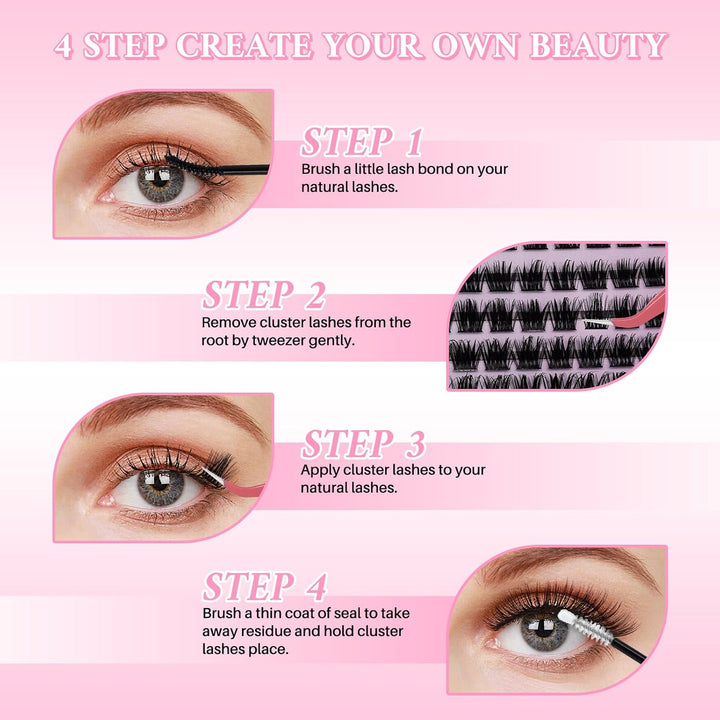 4 STEP CREATE YOUR OWN BEAUTY

STEP 1
Brush a little lash bond on your natural lashes.

STEP 2
Remove cluster lashes from the root by tweezer gently.

STEP 3
Apply cluster lashes to your natural lashes.

STEP 4
Brush a thin coat of seal to take away residue and hold cluster lashes place.