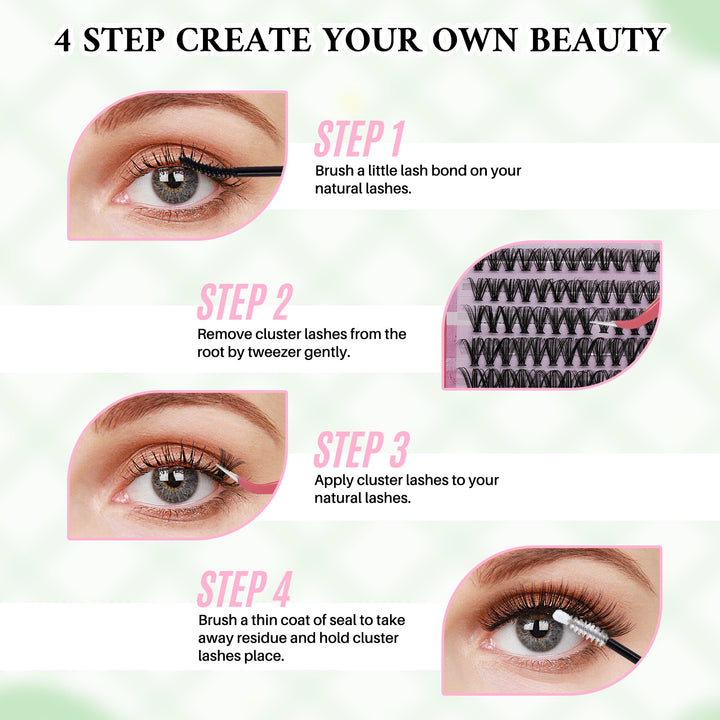 4 STEP CREATE YOUR OWN BEAUTY

STEP 1
Brush a little lash bond on your natural lashes.

STEP 2
Remove cluster lashes from the root by tweezer gently.

STEP 3
Apply cluster lashes to your natural lashes.

STEP 4
Brush a thin coat of seal to take away residue and hold cluster lashes place.