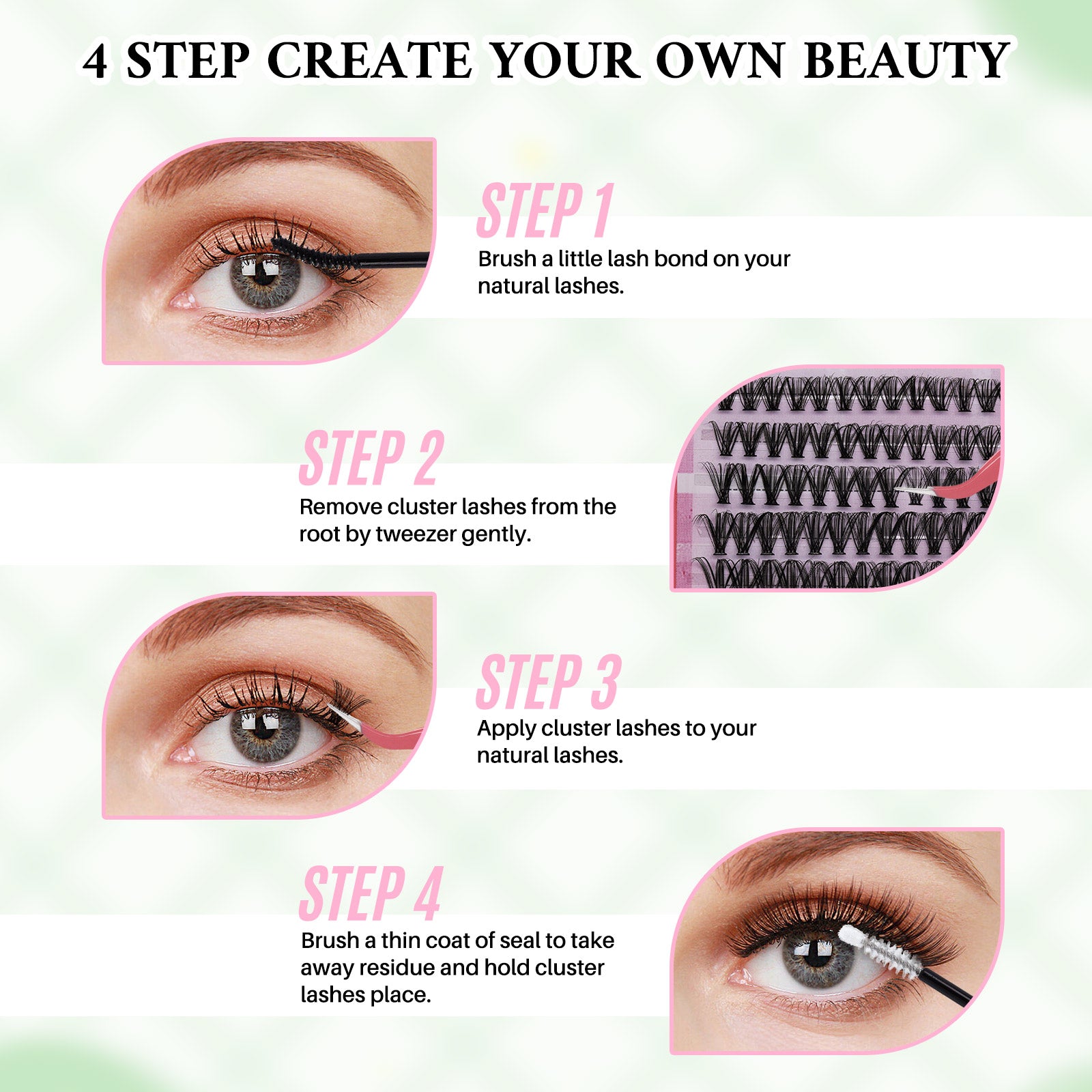 4 STEP CREATE YOUR OWN BEAUTY

STEP 1

Brush a little lash bond on your natural lashes.

STEP 2

Remove cluster lashes from the root by tweezer gently.

STEP 3

Apply cluster lashes to your natural lashes.

STEP 4

Brush a thin coat of seal to take away residue and hold cluster lashes place.