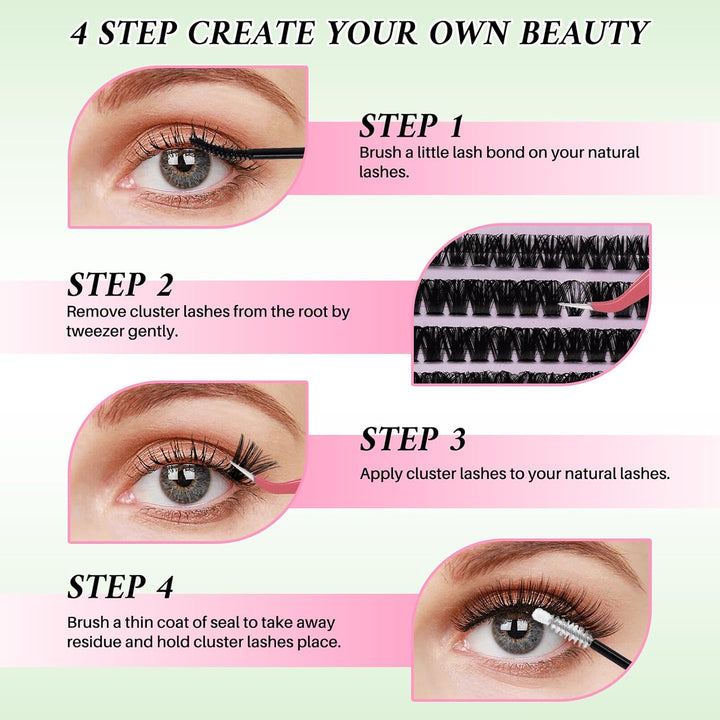 4 STEP CREATE YOUR OWN BEAUTY

STEP 1
Brush a little lash bond on your natural lashes.

STEP 2
Remove cluster lashes from the root by tweezer gently.

STEP 3
Apply cluster lashes to your natural lashes.

STEP 4
Brush a thin coat of seal to take away residue and hold cluster lashes place.