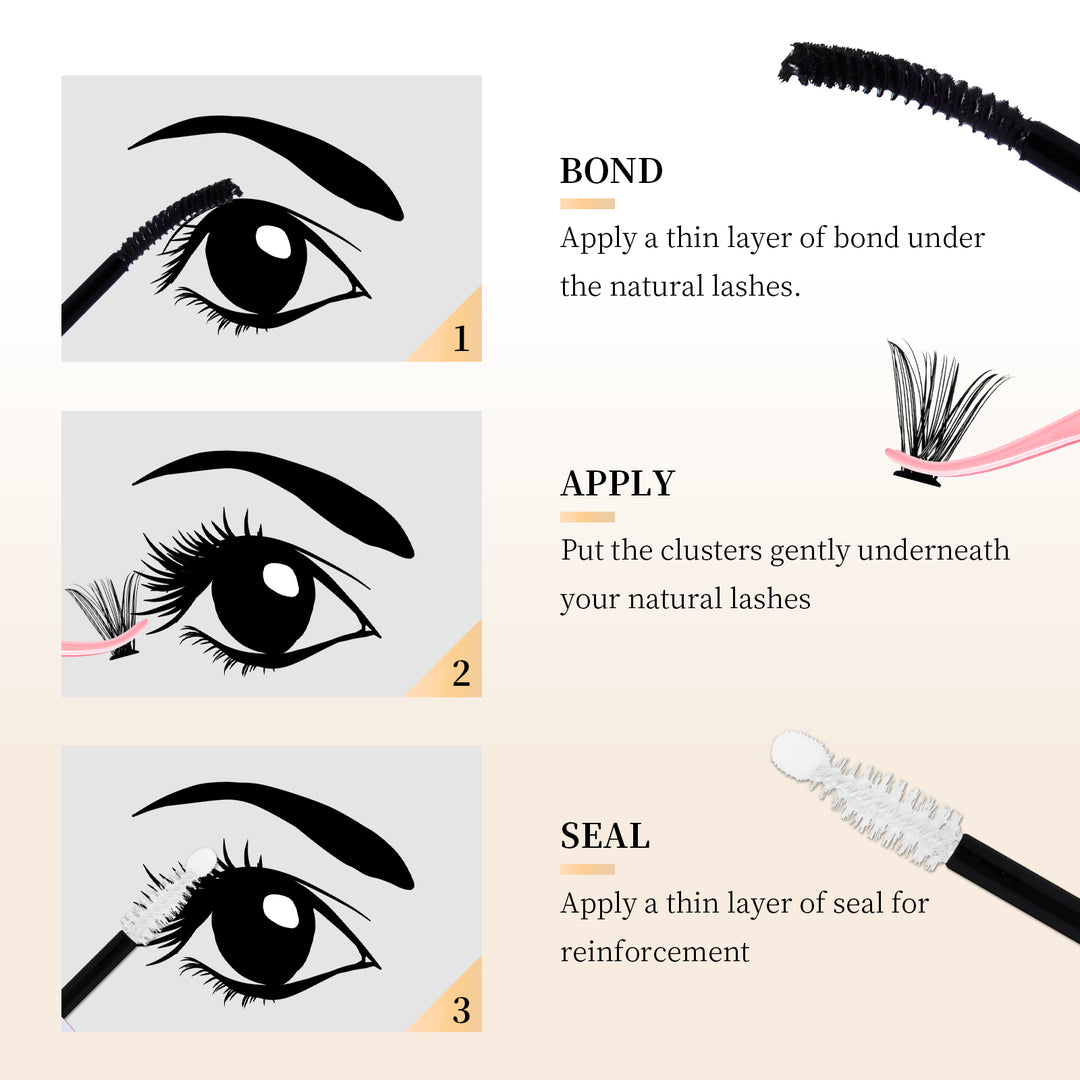 1

BOND

Apply a thin layer of bond under the natural lashes.

2

APPLY

Put the clusters gently underneath your natural lashes

3

SEAL

Apply a thin layer of seal for reinforcement