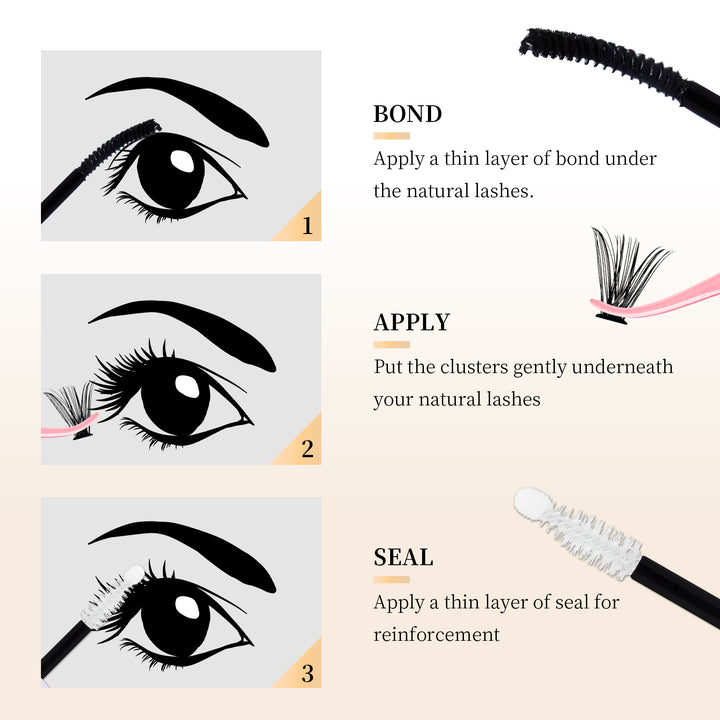 1

BOND

Apply a thin layer of bond under the natural lashes.

2

APPLY

Put the clusters gently underneath your natural lashes

3

SEAL

Apply a thin layer of seal for reinforcement