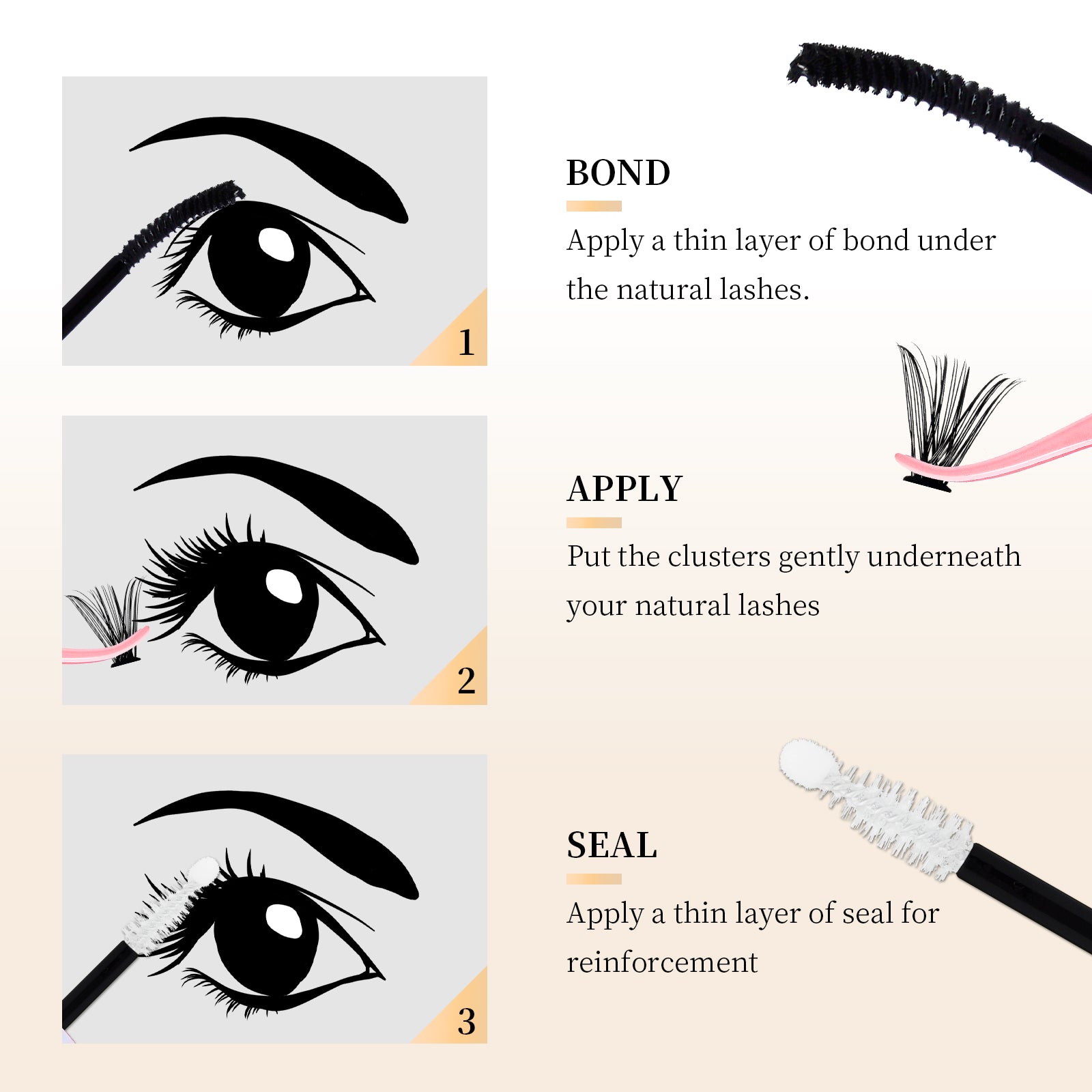 1

BOND

Apply a thin layer of bond under the natural lashes.

2

APPLY

Put the clusters gently underneath your natural lashes

3

SEAL

Apply a thin layer of seal for reinforcement