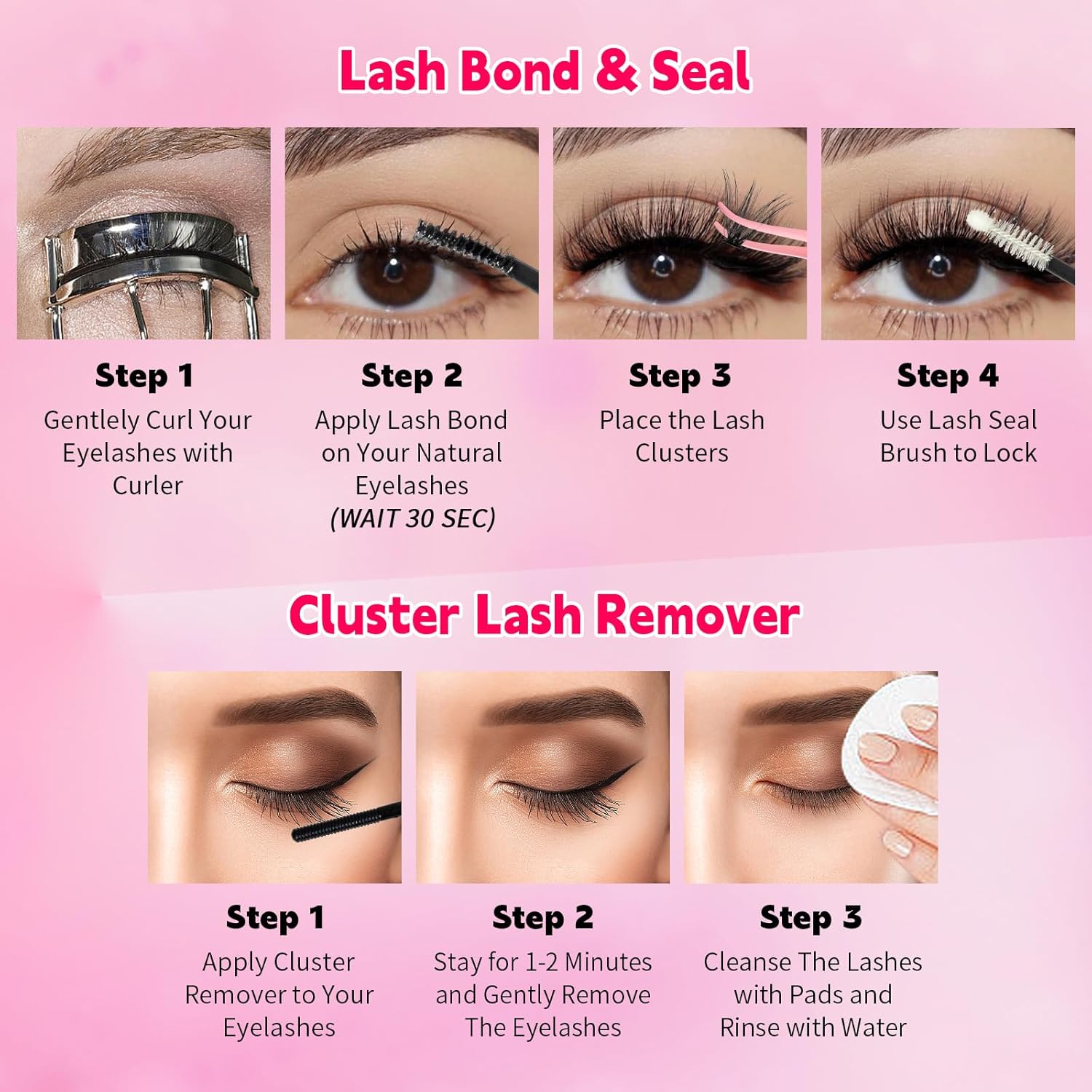 Lash Bond & Seal

Step 1
Gentlely Curl Your Eyelashes with Curler

Step 2
Apply Lash Bond on Your Natural Eyelashes
(WAIT 30 SEC)

Step 3
Place the Lash Clusters

Step 4
Use Lash Seal Brush to Lock

Cluster Lash Remover

Step 1
Apply Cluster Remover to Your Eyelashes

Step 2
Stay for 1-2 Minutes and Gently Remove The Eyelashes

Step 3
Cleanse The Lashes with Pads and Rinse with Water