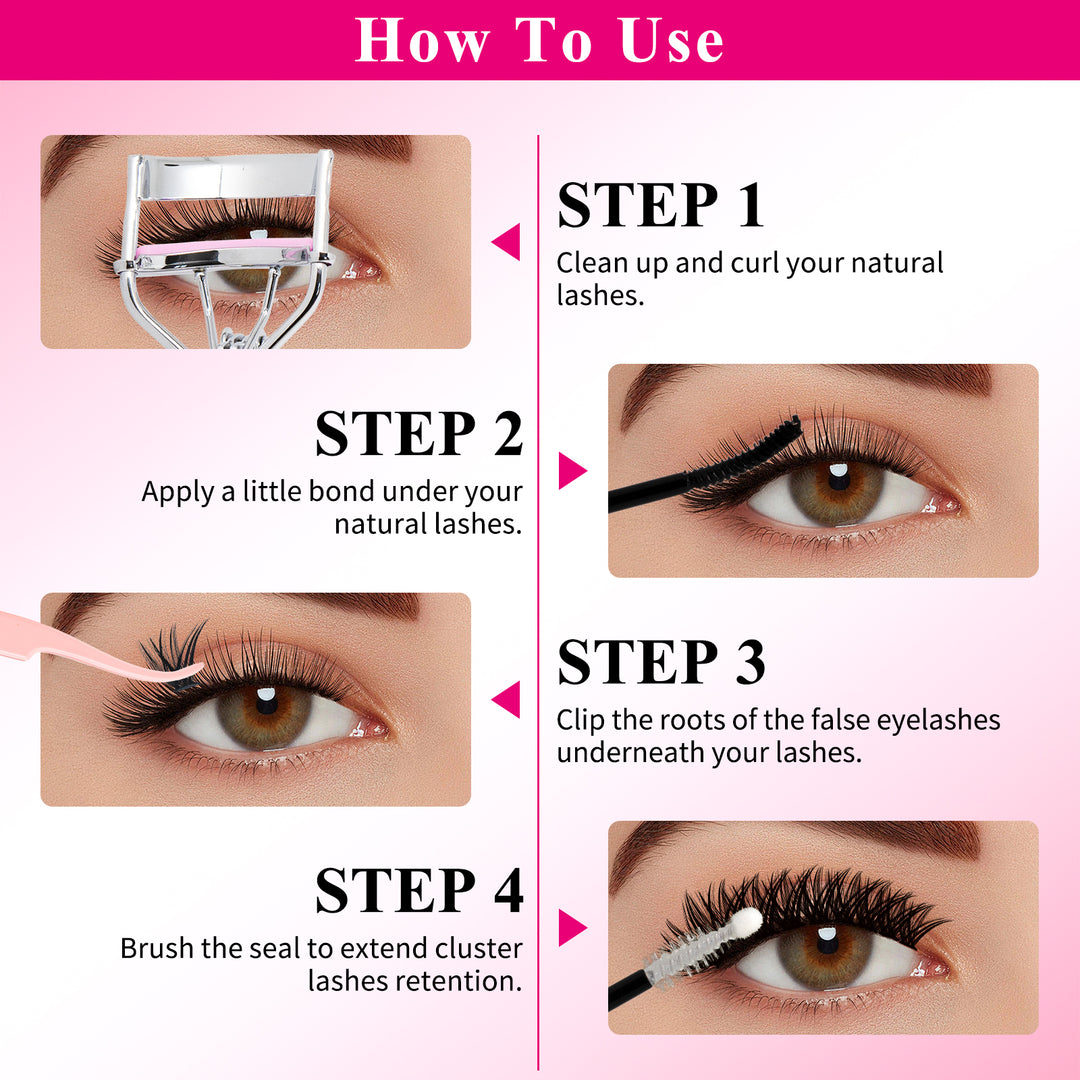 How To Use

STEP 1
Clean up and curl your natural lashes.

STEP 2
Apply a little bond under your natural lashes.

STEP 3
Clip the roots of the false eyelashes underneath your lashes.

STEP 4
Brush the seal to extend cluster lashes retention.