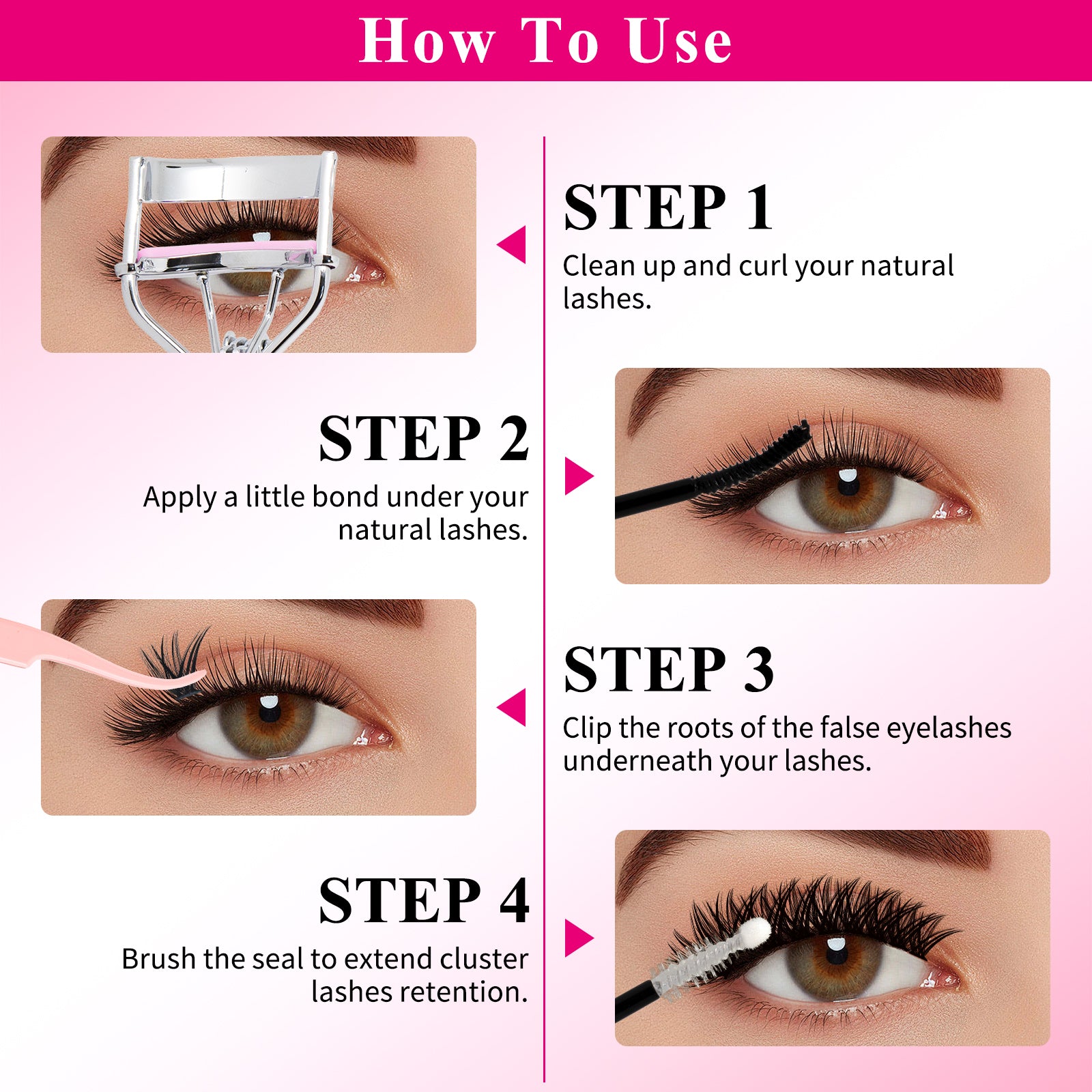 How To Use

STEP 1
Clean up and curl your natural lashes.

STEP 2
Apply a little bond under your natural lashes.

STEP 3
Clip the roots of the false eyelashes underneath your lashes.

STEP 4
Brush the seal to extend cluster lashes retention.