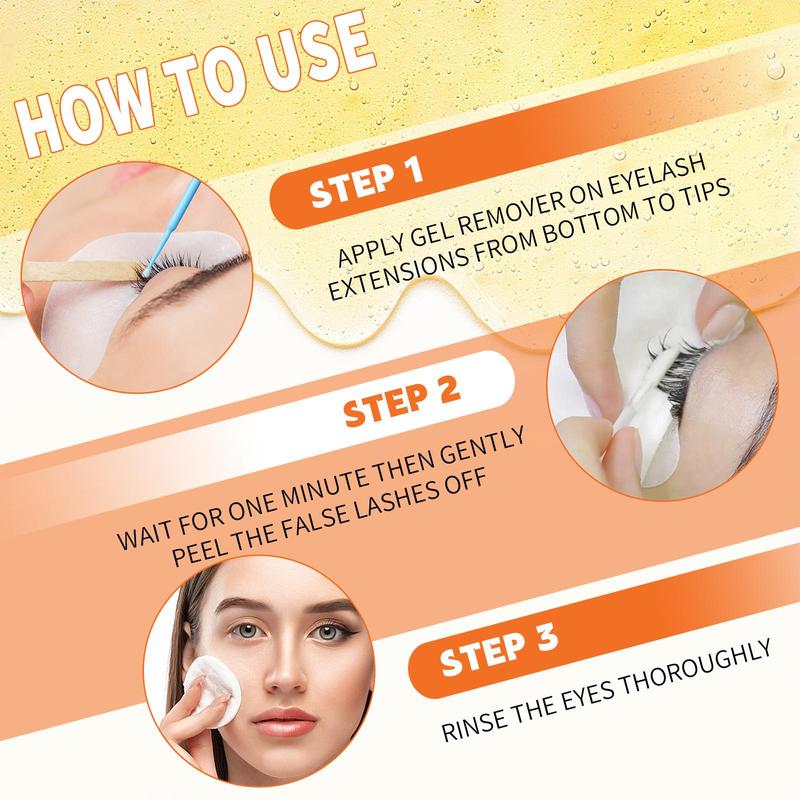 HOW TO USE

STEP 1

APPLY GEL REMOVER ON EYELASH EXTENSIONS FROM BOTTOM TO TIPS

STEP 2

WAIT FOR ONE MINUTE THEN GENTLY PEEL THE FALSE LASHES OFF

STEP 3

RINSE THE EYES THOROUGHLY