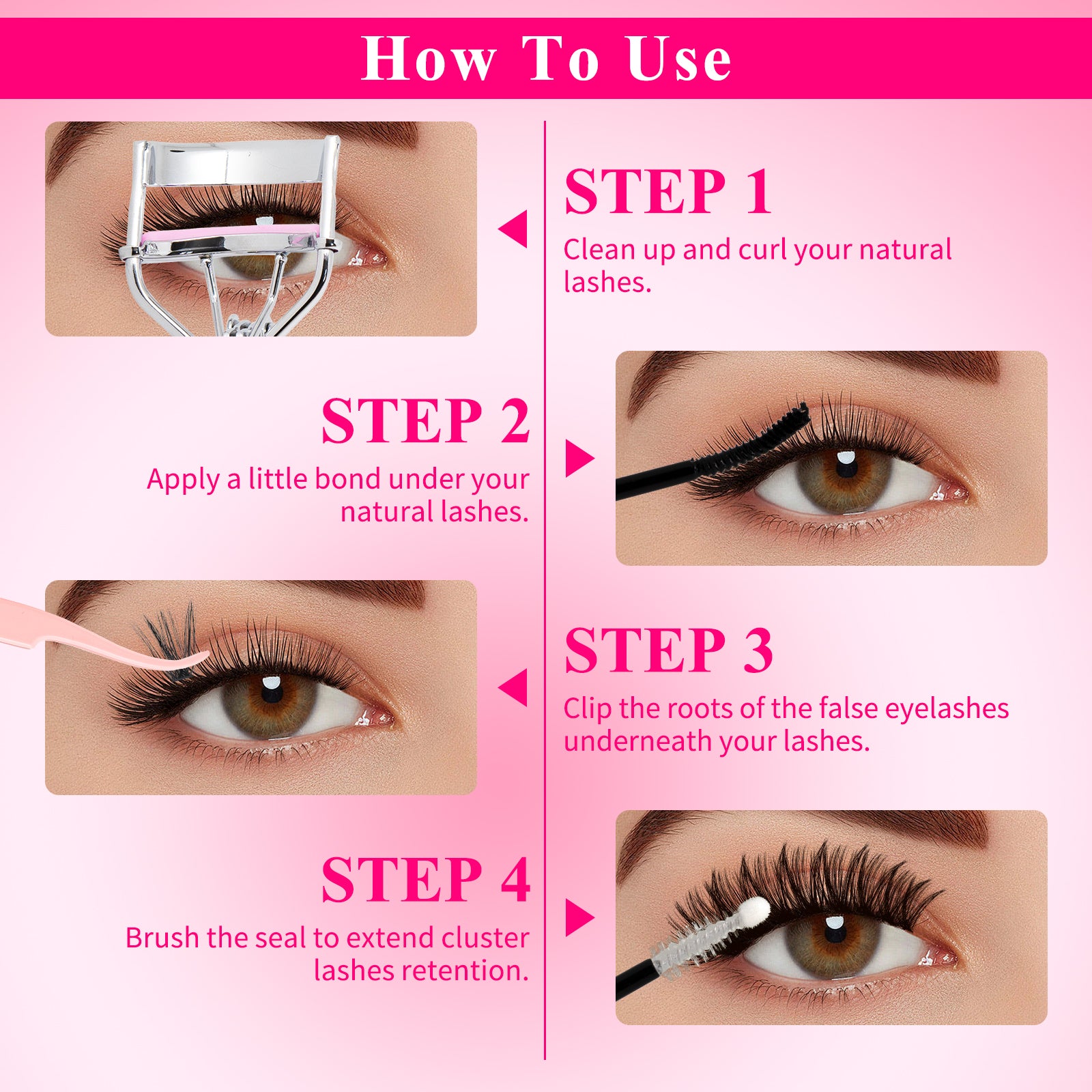 How To Use

STEP 1
Clean up and curl your natural lashes.

STEP 2
Apply a little bond under your natural lashes.

STEP 3
Clip the roots of the false eyelashes underneath your lashes.

STEP 4
Brush the seal to extend cluster lashes retention.