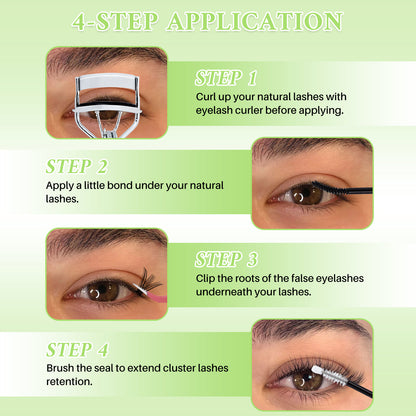 4-STEP APPLICATION

STEP 1
Curl up your natural lashes with eyelash curler before applying.

STEP 2
Apply a little bond under your natural lashes.

STEP 3
Clip the roots of the false eyelashes underneath your lashes.

STEP 4
Brush the seal to extend cluster lashes retention.