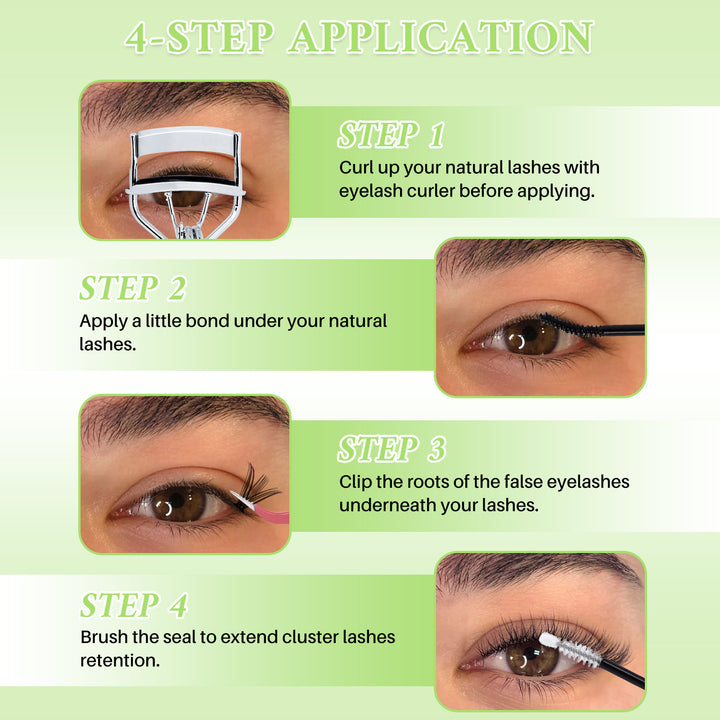 4-STEP APPLICATION

STEP 1
Curl up your natural lashes with eyelash curler before applying.

STEP 2
Apply a little bond under your natural lashes.

STEP 3
Clip the roots of the false eyelashes underneath your lashes.

STEP 4
Brush the seal to extend cluster lashes retention.